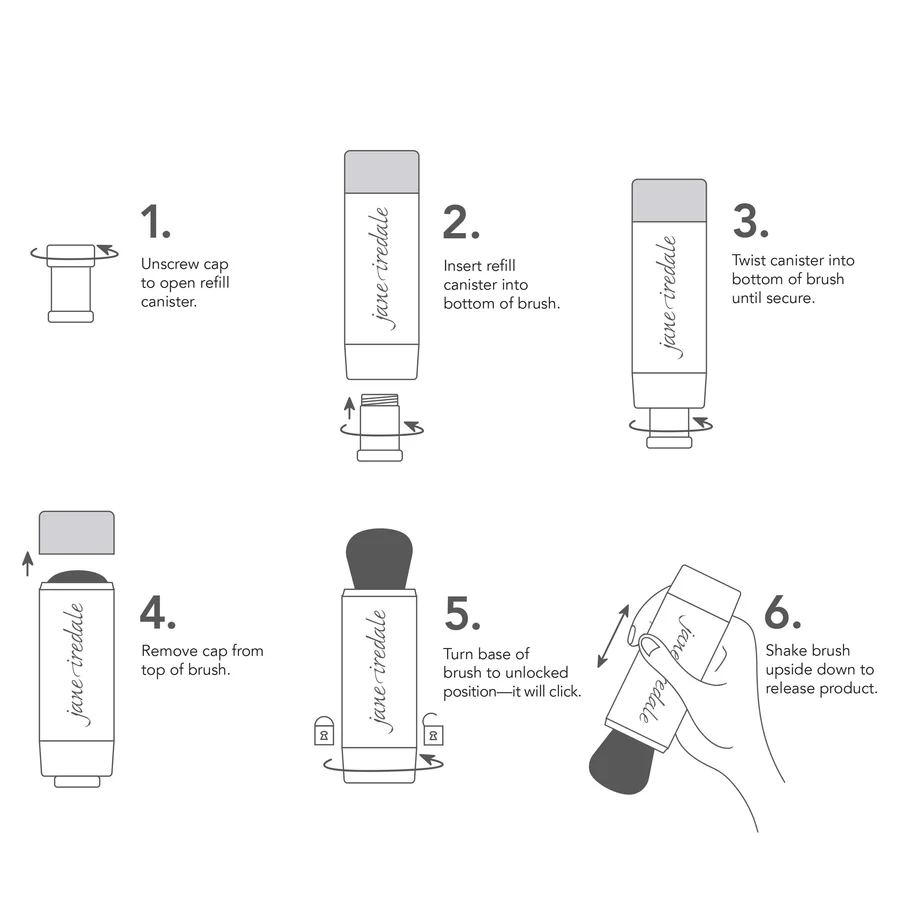 1.

Unscrew cap to open refill canister.

jane iredale

2.

Insert refill canister into bottom of brush.

jane iredale

3.

Twist canister into bottom of brush until secure.

jane iredale

4.

Remove cap from top of brush.

jane iredale

5.

Turn base of brush to unlocked position—it will click.

jane iredale

6.

Shake brush upside down to release product.