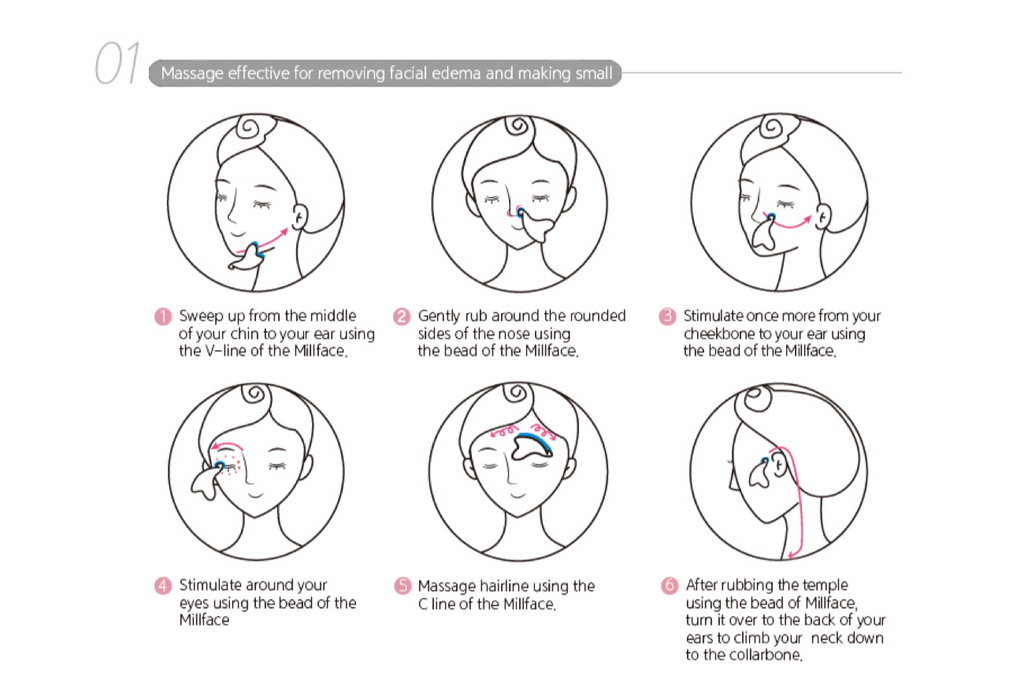 01 Massage effective for removing facial edema and making small

1 Sweep up from the middle of your chin to your ear using the V-line of the Millface.

2 Gently rub around the rounded sides of the nose using the bead of the Millface.

3 Stimulate once more from your cheekbone to your ear using the bead of the Millface.

4 Stimulate around your eyes using the bead of the Millface

5 Massage hairline using the C line of the Millface.

6 After rubbing the temple using the bead of Millface, turn it over to the back of your ears to climb your neck down to the collarbone.